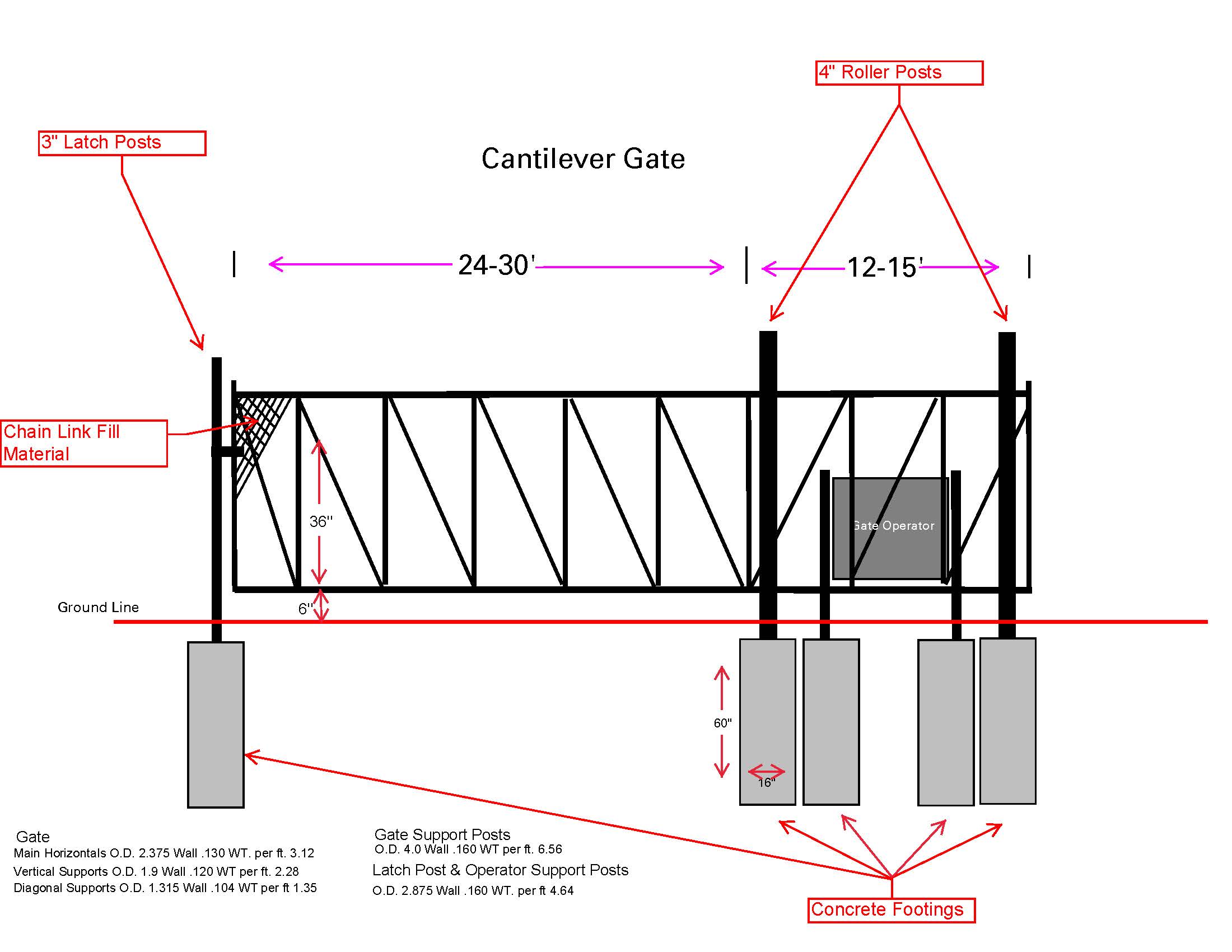 4" Roller Posts

3" Latch Posts

Cantilever Gate

24-30'

12-15'

Chain Link Fill Material

36"

Gate Operator

Ground Line

6"

60"

16"

Gate
Main Horizontals O.D. 2.375 Wall .130 WT. per ft. 3.12
Vertical Supports O.D. 1.9 Wall .120 WT per ft. 2.28
Diagonal Supports O.D. 1.315 Wall .104 WT per ft 1.35

Gate Support Posts
O.D. 4.0 Wall .160 WT per ft. 6.56
Latch Post & Operator Support Posts
O.D. 2.875 Wall .160 WT. per ft 4.64

Concrete Footings